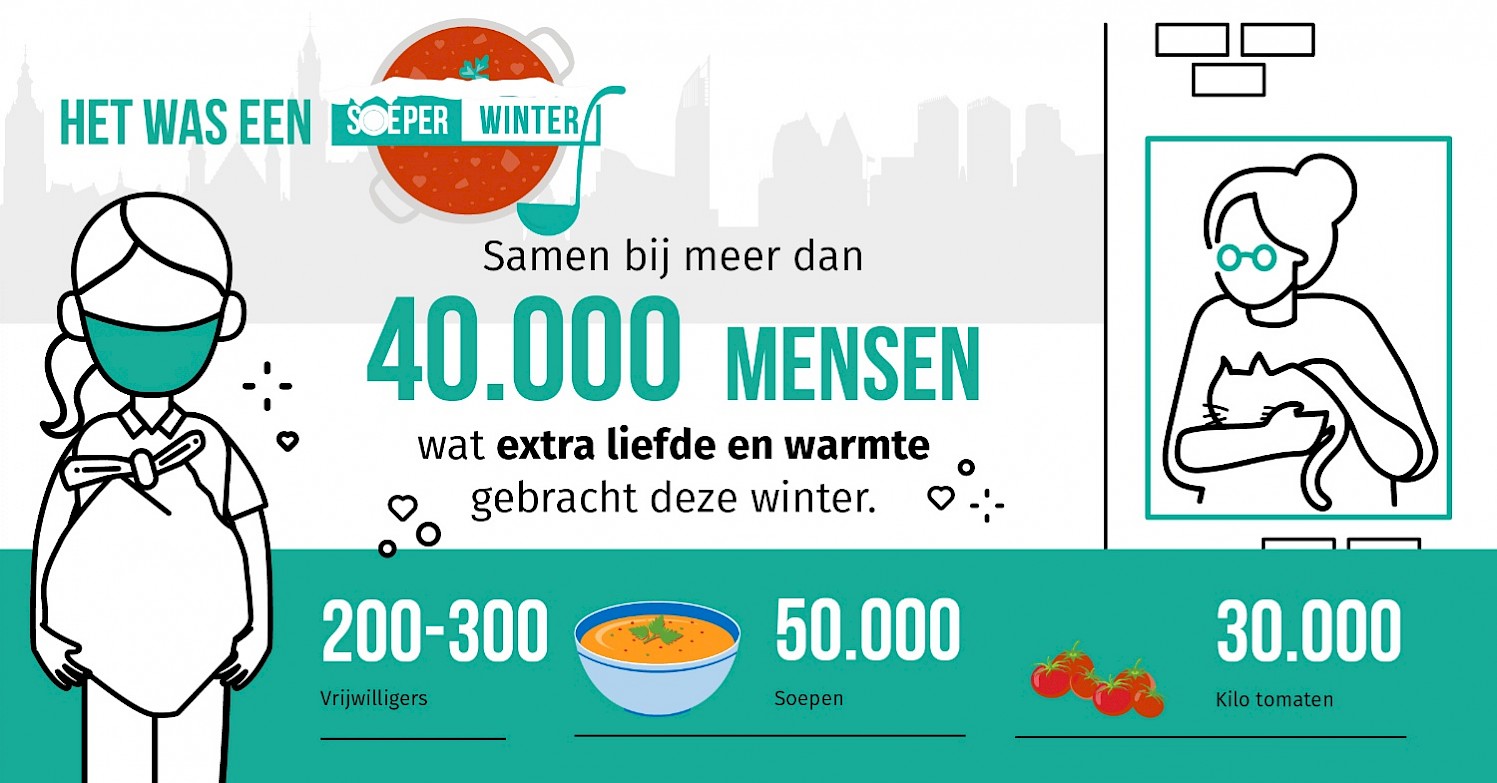 HET WAS EEN SOEPER WINTER

Samen bij meer dan

40.000 MENSEN

wat **extra liefde en warmte** gebracht deze winter.

200-300
Vrijwilligers

50.000
Soepen

30.000
Kilo tomaten